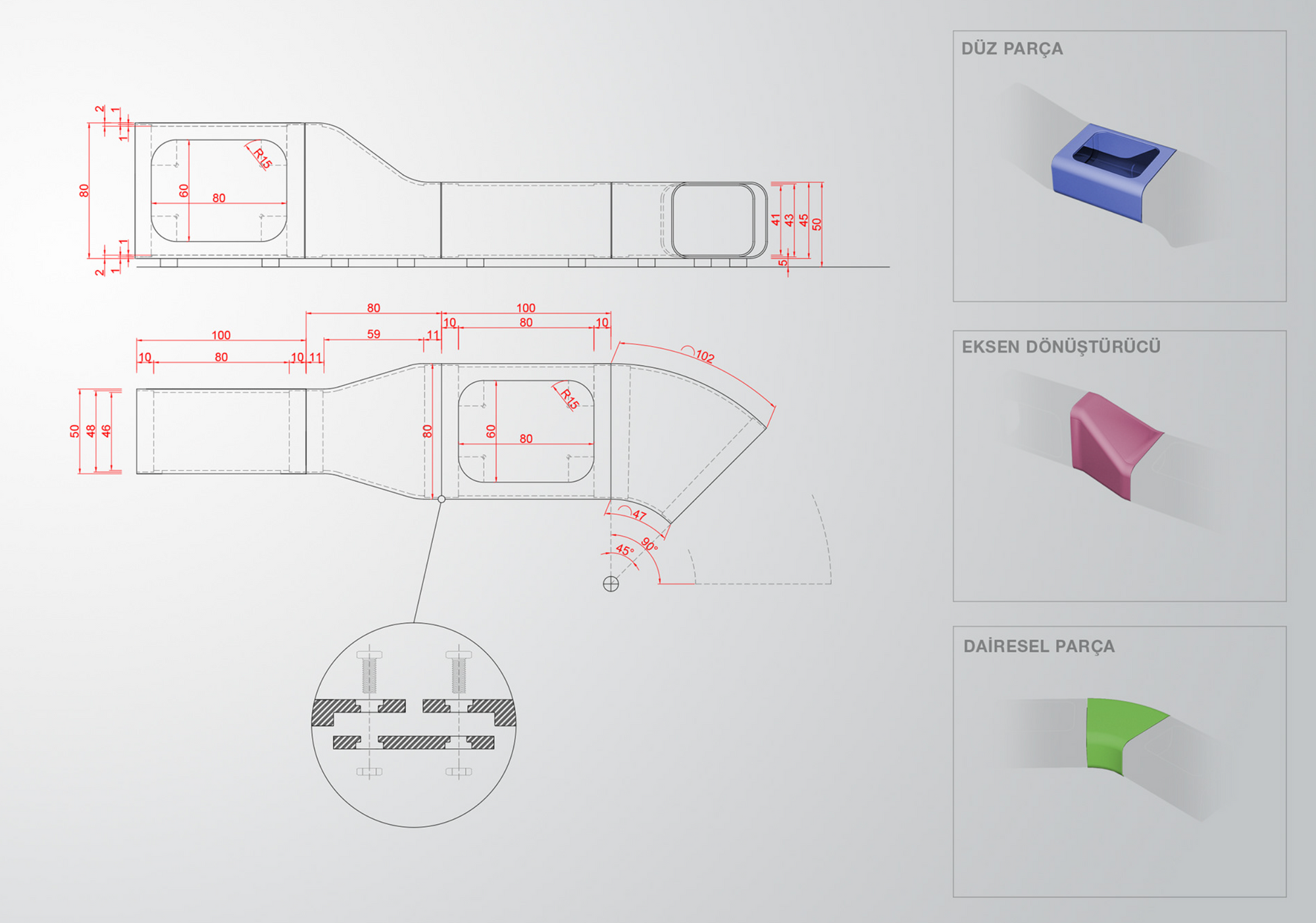 2
1
1
80
60
80
R15
1
2
1
41
43
45
50
5

80
100
100
59
11
10
80
10
10
80
10
11
102
50
48
46
80
60
80
R15
47
90°
45°

DÜZ PARÇA

EKSEN DÖNÜŞTÜRÜCÜ

DAİRESEL PARÇA